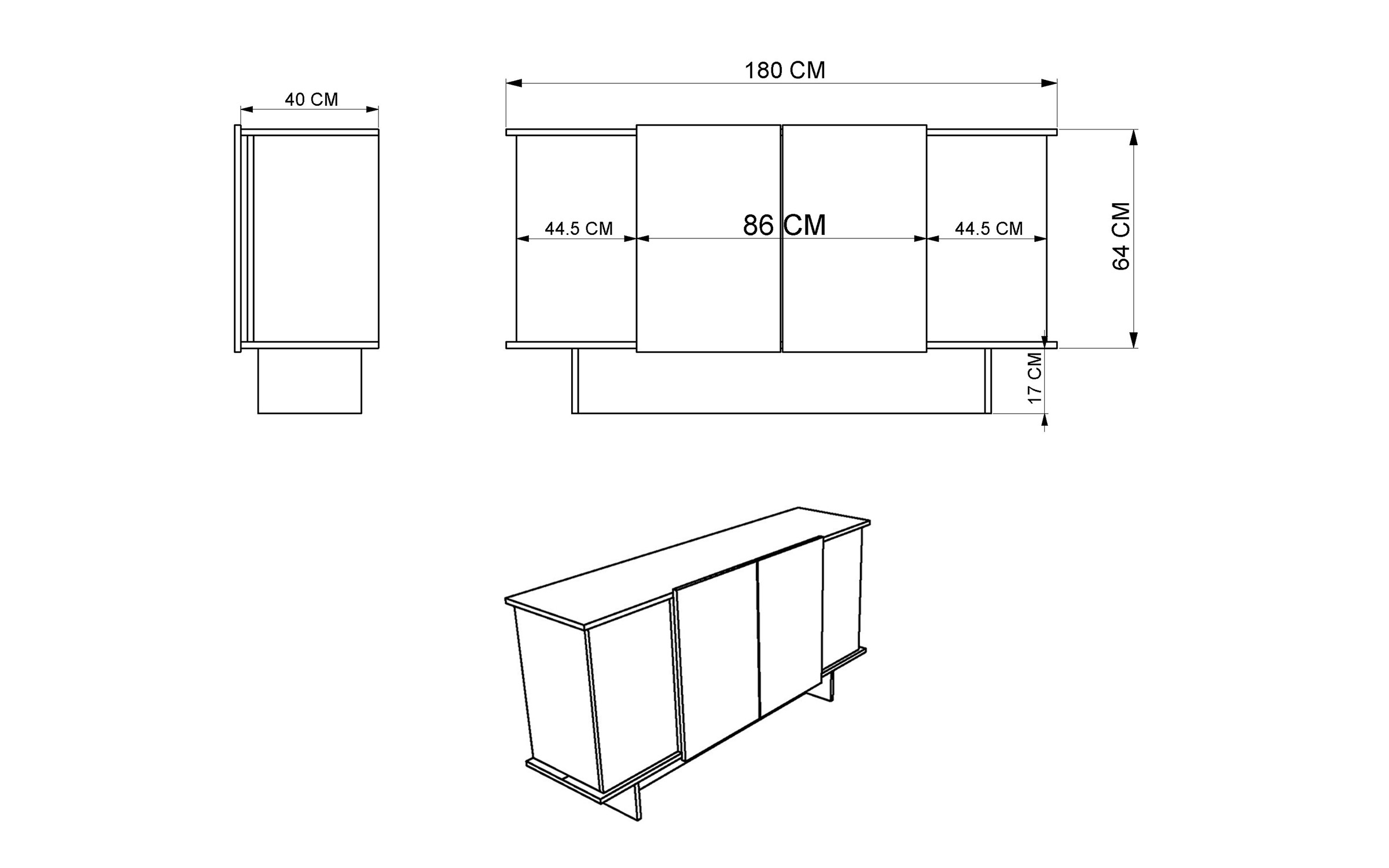 40 CM

180 CM

44.5 CM

86 CM

44.5 CM

64 CM

17 CM